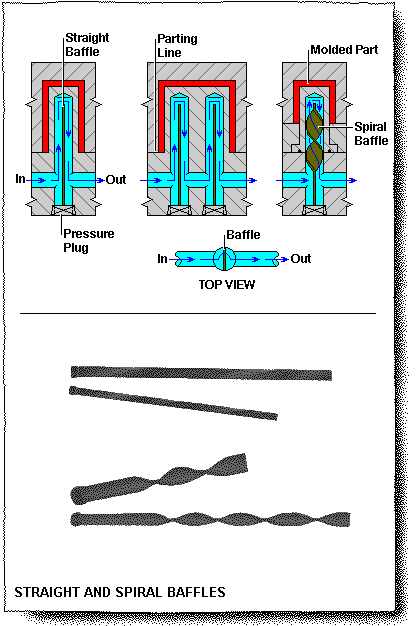 Straight Baffle

Parting Line

Molded Part

Spiral Baffle

In

Out

Pressure Plug

Baffle

In

Out

TOP VIEW

STRAIGHT AND SPIRAL BAFFLES