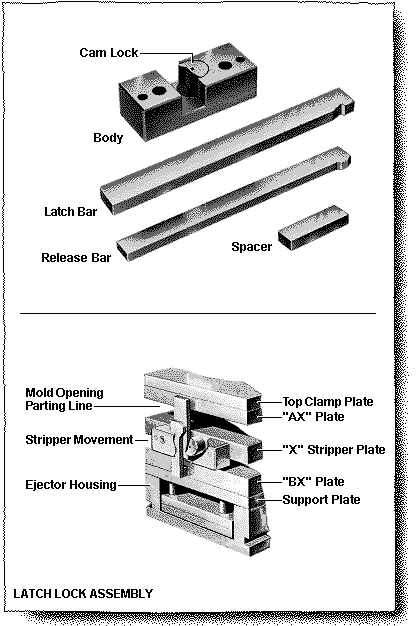 Cam Lock

Body

Latch Bar

Release Bar

Spacer

Mold Opening Parting Line

Stripper Movement

Ejector Housing

Top Clamp Plate

"AX" Plate

"X" Stripper Plate

"BX" Plate

Support Plate

LATCH LOCK ASSEMBLY